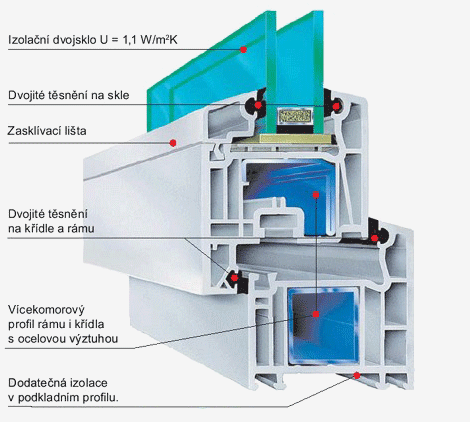 Izolační dvojsklo U = 1,1 W/m²K

Dvojité těsnění na skle

Zasklívací lišta

Dvojité těsnění na křídle a rámu

Vícekomorový profil rámu i křídla s ocelovou výztuhou

Dodatečná izolace v podkladním profilu.