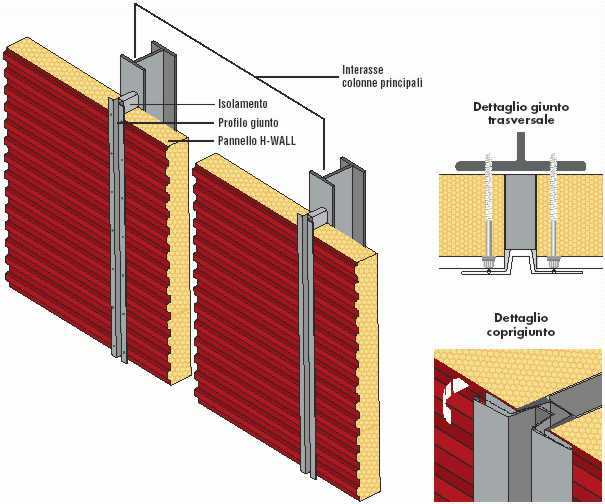 Interasse colonne principali

Isolamento
Profilo giunto
Pannello H-WALL

Dettaglio giunto trasversale

Dettaglio coprigiunto