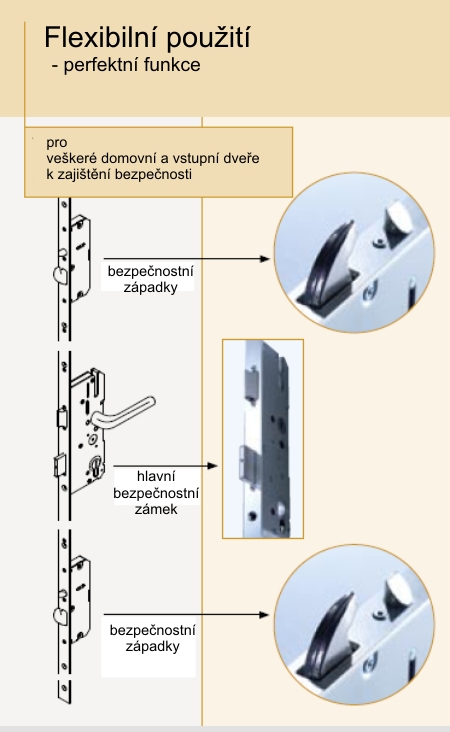 Flexibilní použití
- perfektní funkce

pro
veškeré domovní a vstupní dveře
k zajištění bezpečnosti

bezpečnostní západky

hlavní bezpečnostní zámek

bezpečnostní západky