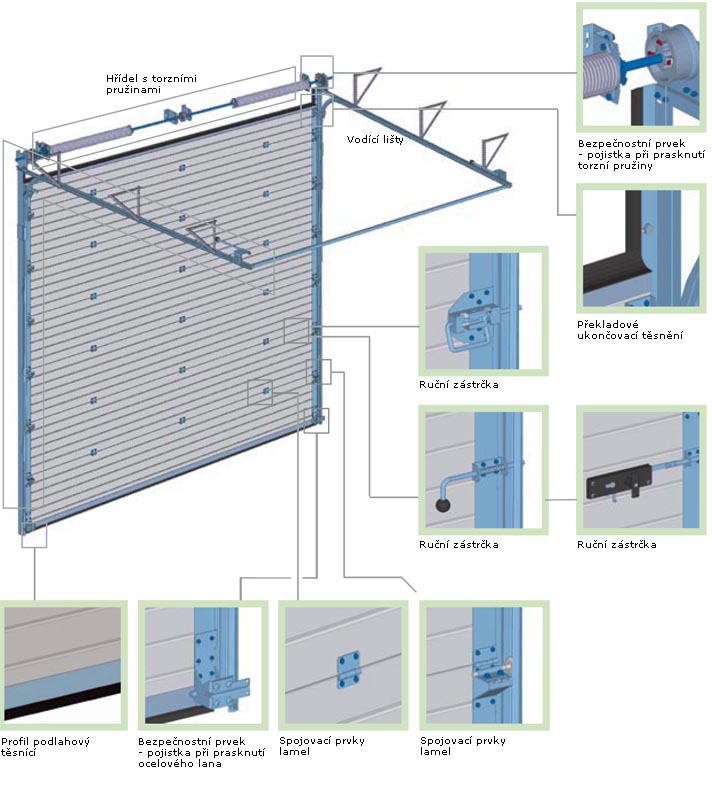 Hřídel s torzními pružinami

Vodící lišty

Bezpečnostní prvek - pojistka při prasknutí torzní pružiny

Překladové ukončovací těsnění

Ruční zástrčka

Ruční zástrčka

Ruční zástrčka

Profil podlahový těsnící

Bezpečnostní prvek - pojistka při prasknutí ocelového lana

Spojovací prvky lamel

Spojovací prvky lamel