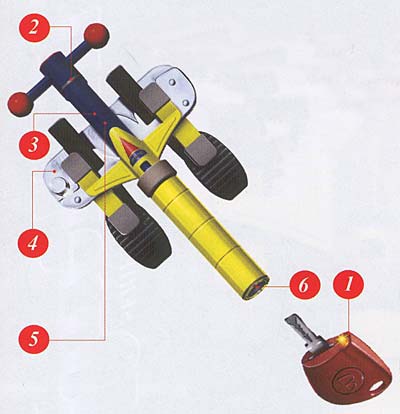 2
3
4
5
6
1