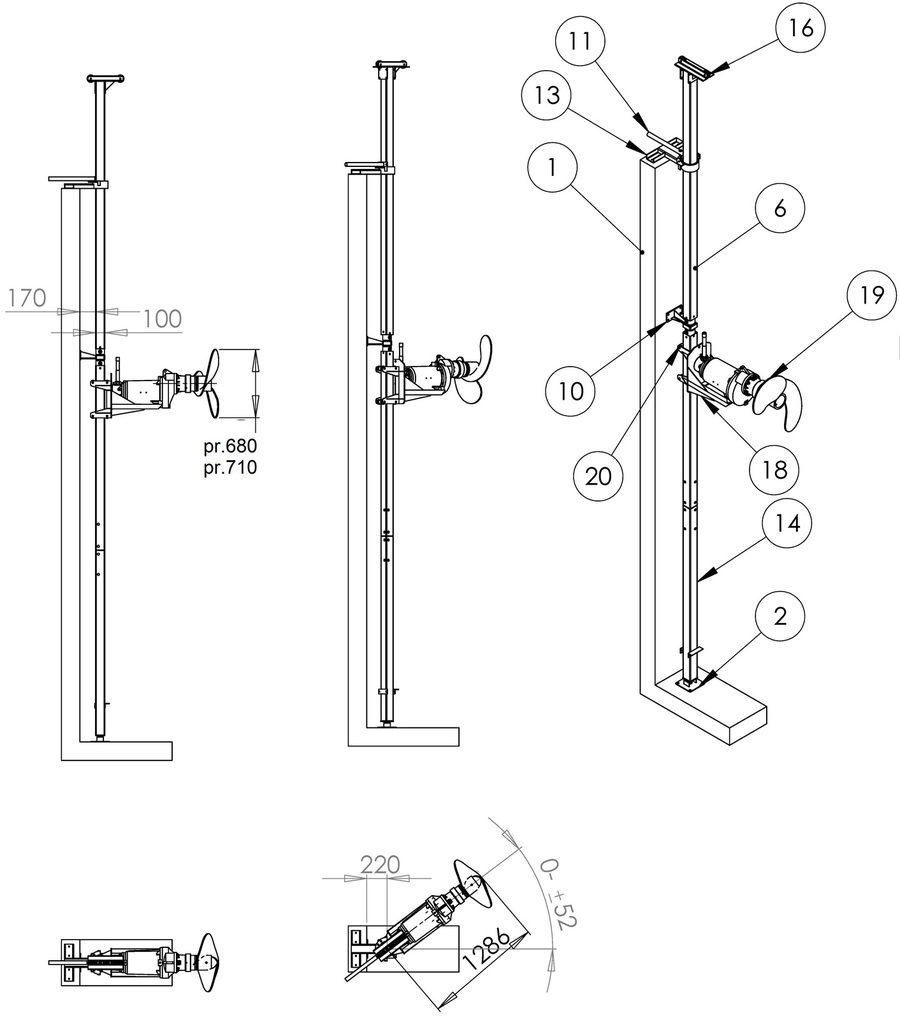 170
100
pr.680
pr.710
11
16
13
1
6
19
10
20
18
14
2
220
0- ±52
1286