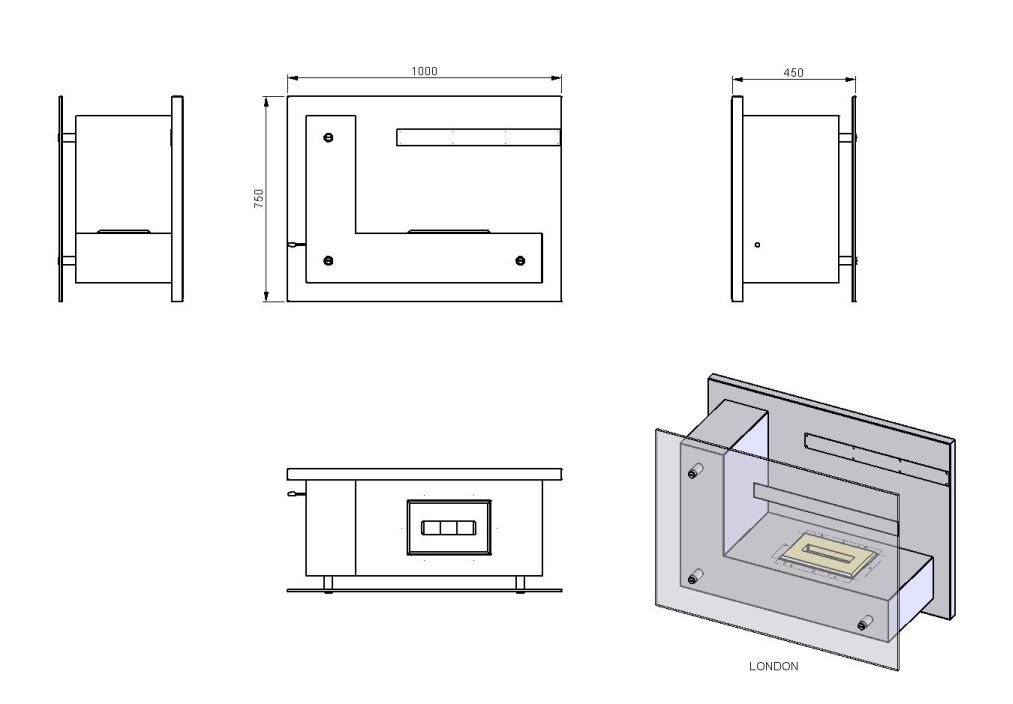 1000

750

450

LONDON